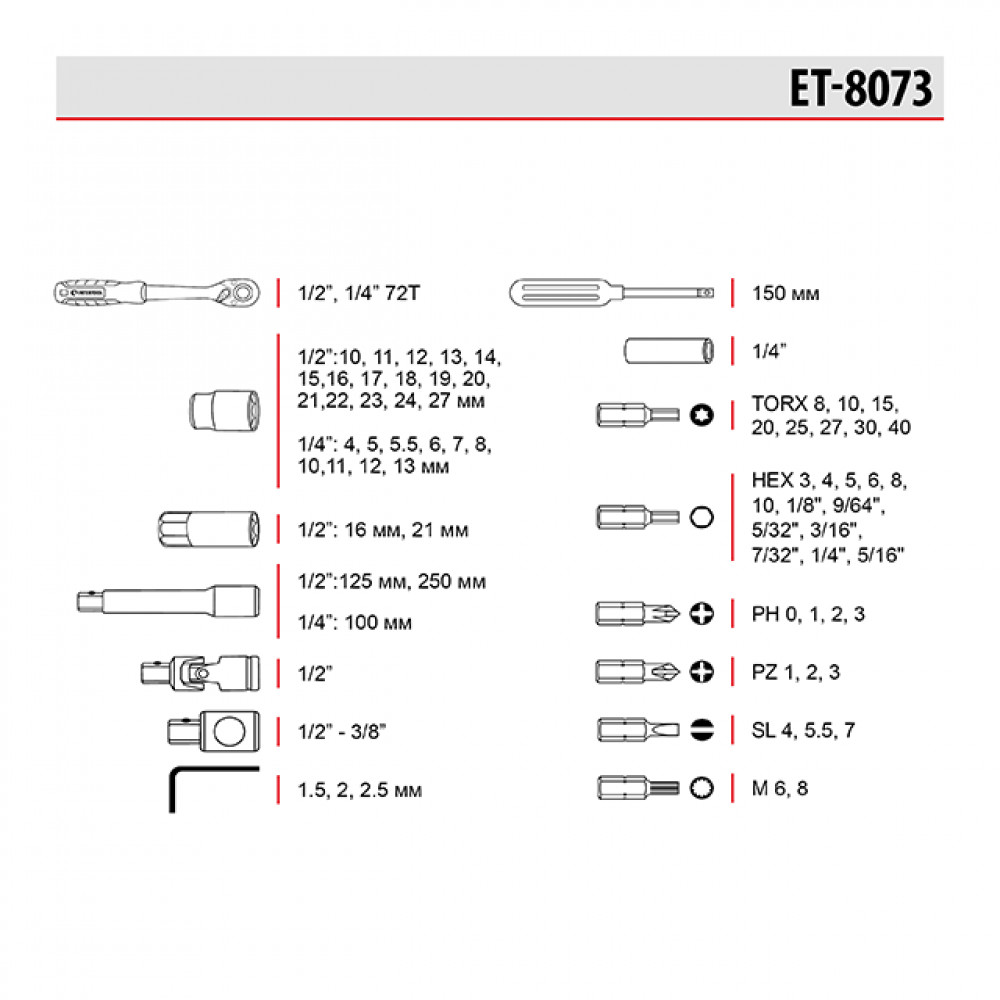 ET-8073

1/2", 1/4" 72T

1/2":10, 11, 12, 13, 14, 15,16, 17, 18, 19, 20, 21,22, 23, 24, 27 мм

1/4": 4, 5, 5.5, 6, 7, 8, 10,11, 12, 13 мм

1/2": 16 мм, 21 мм

1/2":125 мм, 250 мм

1/4": 100 мм

1/2"

1/2" - 3/8"

1.5, 2, 2.5 мм

150 мм

1/4"

TORX 8, 10, 15, 20, 25, 27, 30, 40

HEX 3, 4, 5, 6, 8, 10, 1/8", 9/64", 5/32", 3/16", 7/32", 1/4", 5/16"

PH 0, 1, 2, 3

PZ 1, 2, 3

SL 4, 5.5, 7

M 6, 8